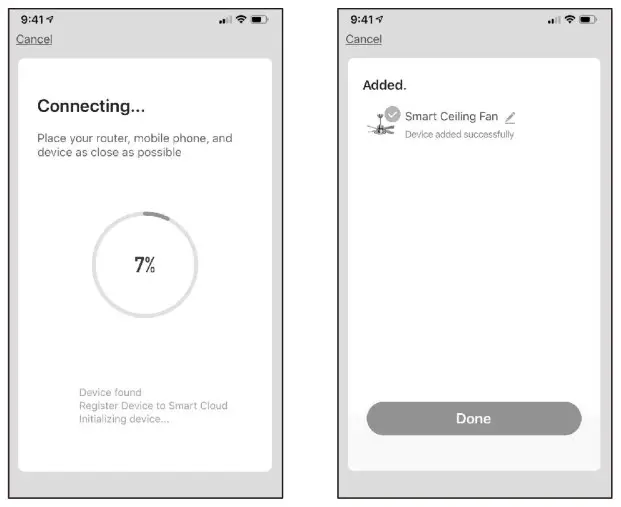 9:41

Cancel

Connecting...

Place your router, mobile phone, and device as close as possible

7%

Device found
Register Device to Smart Cloud
Initializing device...

9:41

Cancel

Added.

Smart Ceiling Fan

Device added successfully

Done