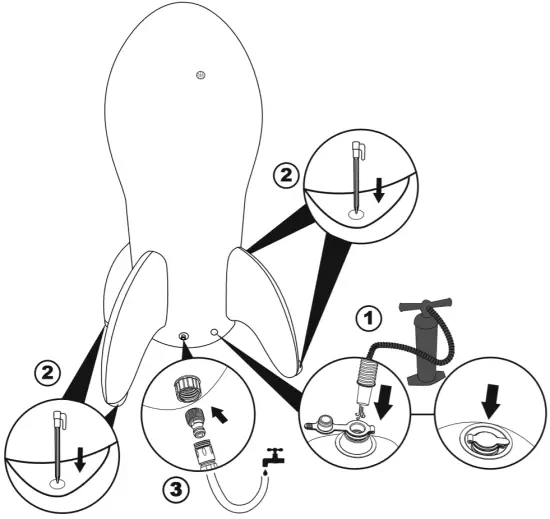 2

1

2

3