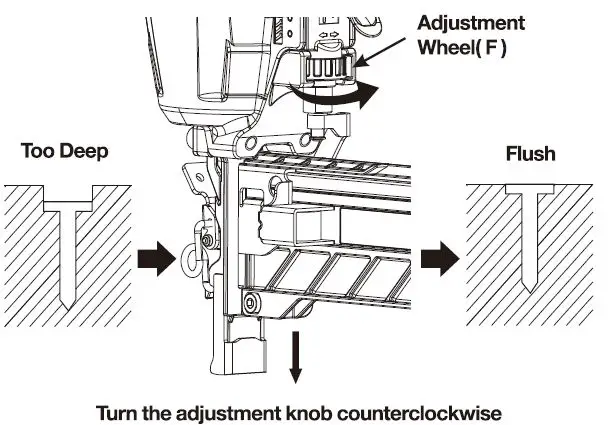 Adjustment Wheel( F )

Too Deep

Flush

Turn the adjustment knob counterclockwise