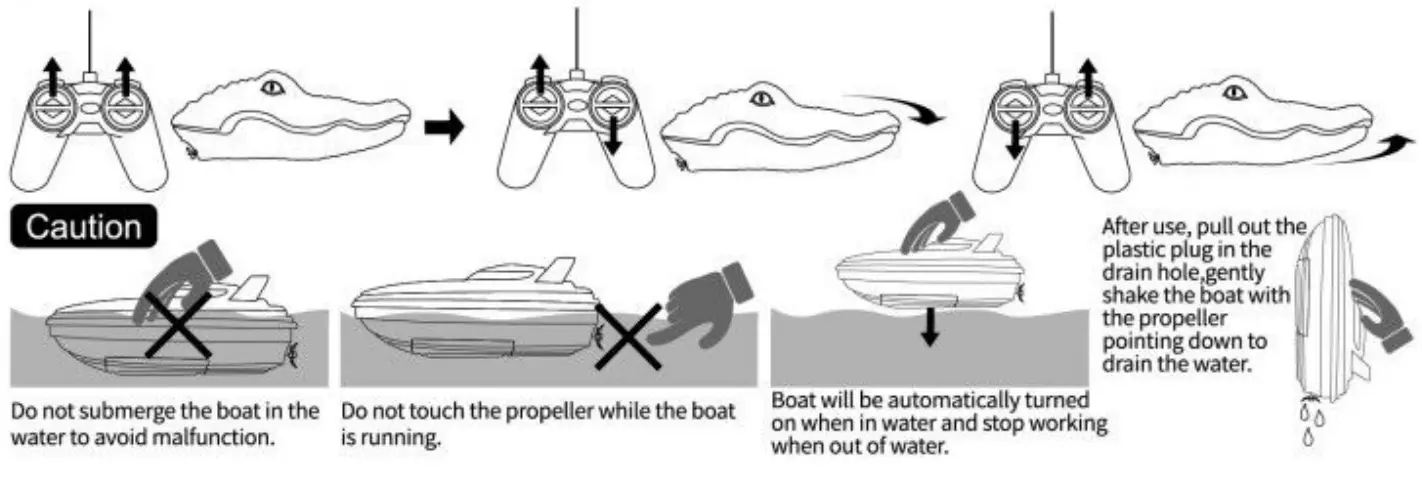 Caution

Do not submerge the boat in the water to avoid malfunction.

Do not touch the propeller while the boat is running.

Boat will be automatically turned on when in water and stop working when out of water.

After use, pull out the plastic plug in the drain hole,gently shake the boat with the propeller pointing down to drain the water.