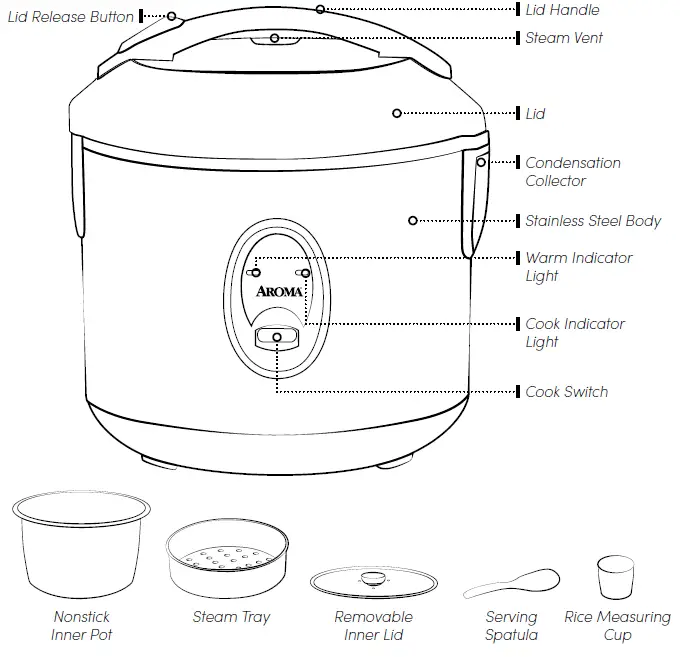 Lid Release Button

Lid Handle

Steam Vent

Lid

Condensation Collector

Stainless Steel Body

Warm Indicator Light

AROMA

Cook Indicator Light

Cook Switch

Nonstick Inner Pot

Steam Tray

Removable Inner Lid

Serving Spatula

Rice Measuring Cup