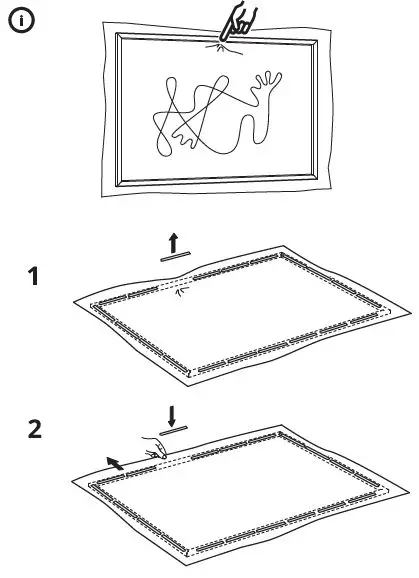 i

1

2