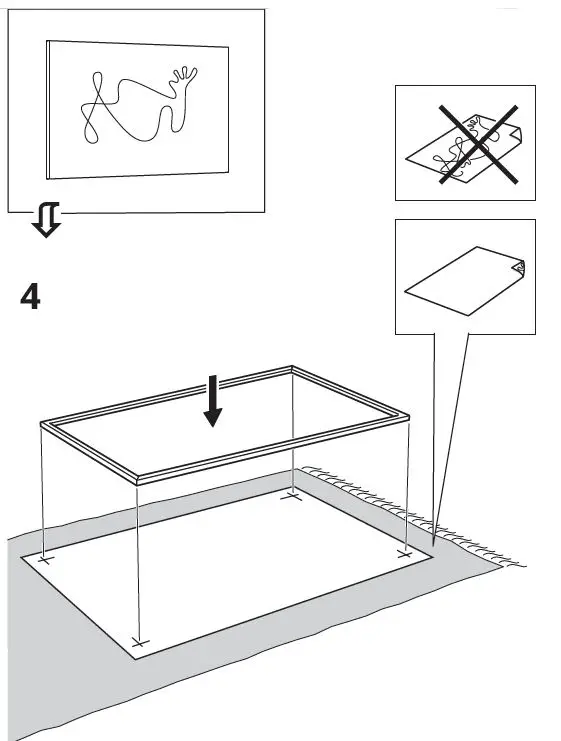 4