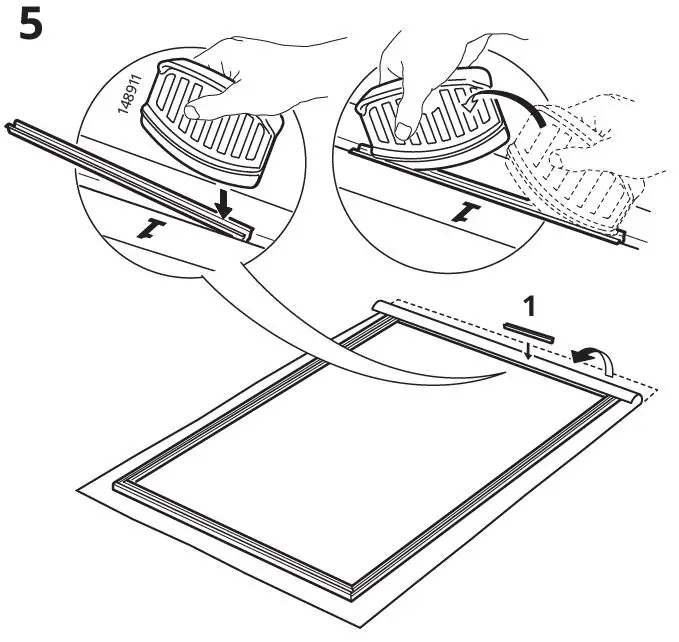 5

148911

1