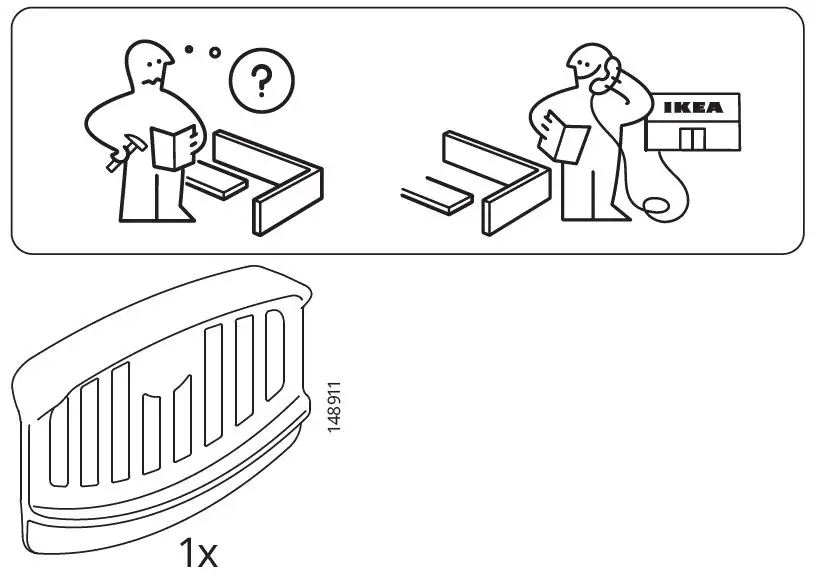 ?

IKEA

148911

1x