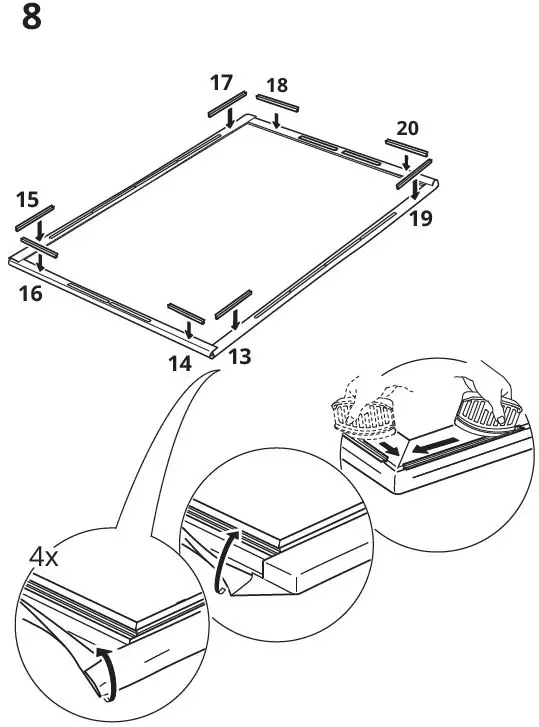 8

17
18
20
15
19
16
14
13
4x