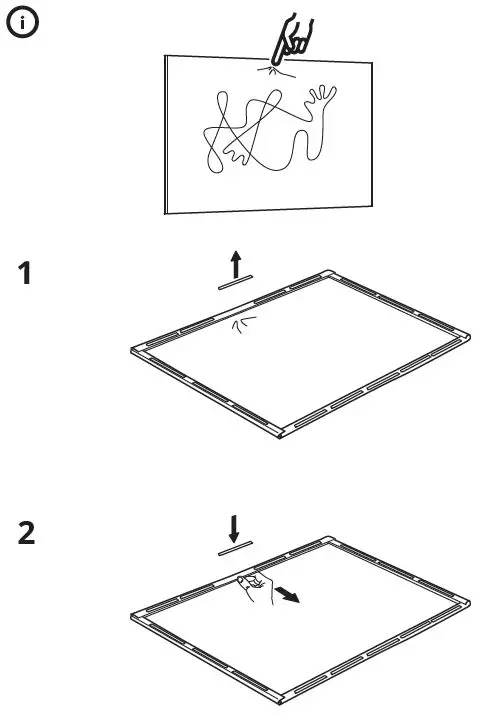 i

1

2