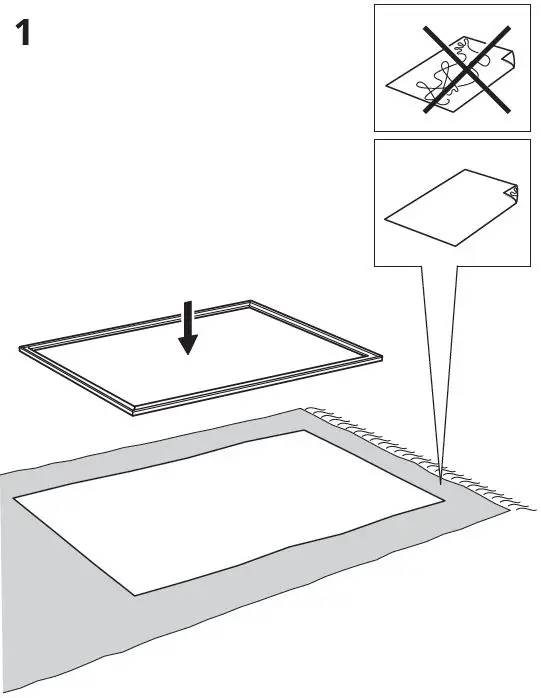 1