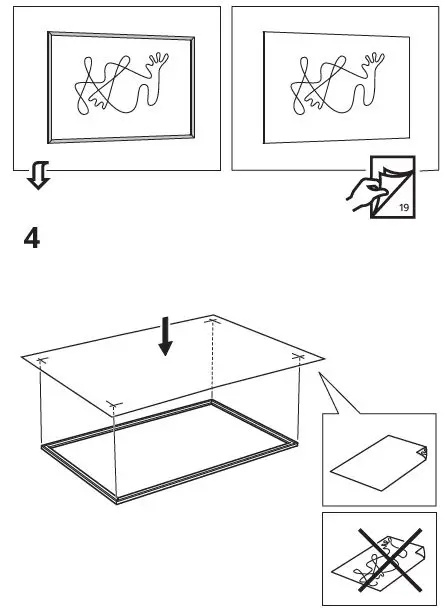 19

4