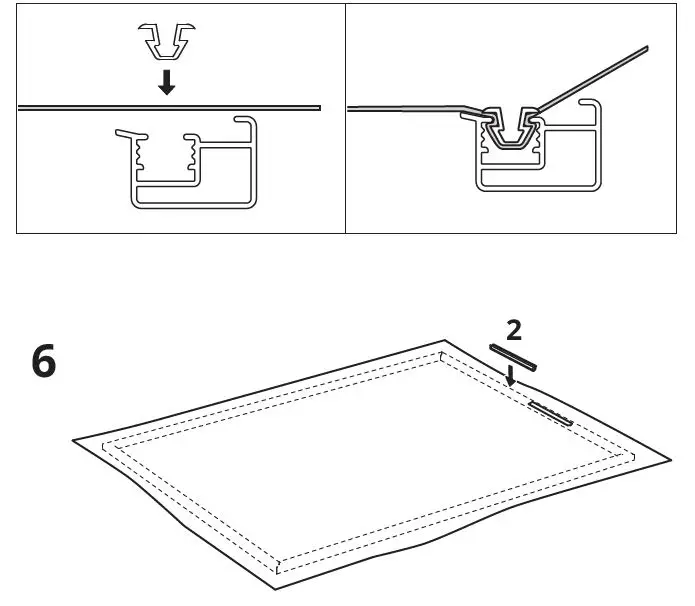 6

2