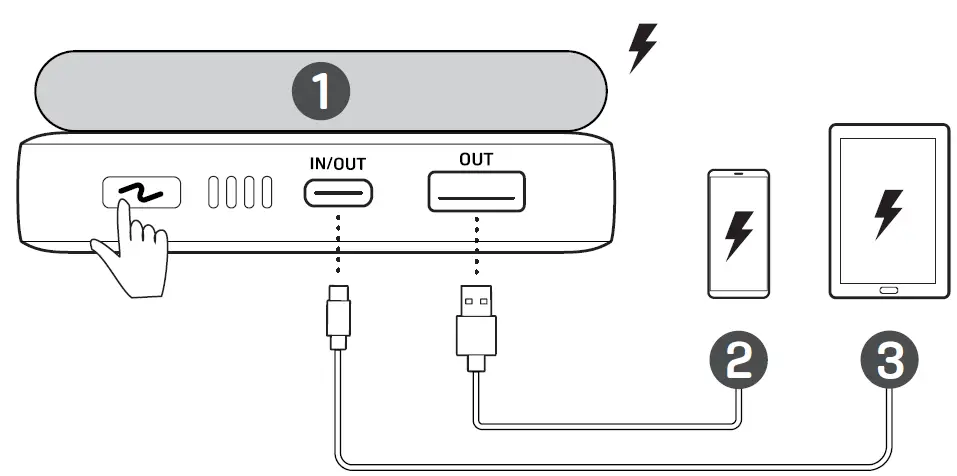 1
IN/OUT
OUT
2
3