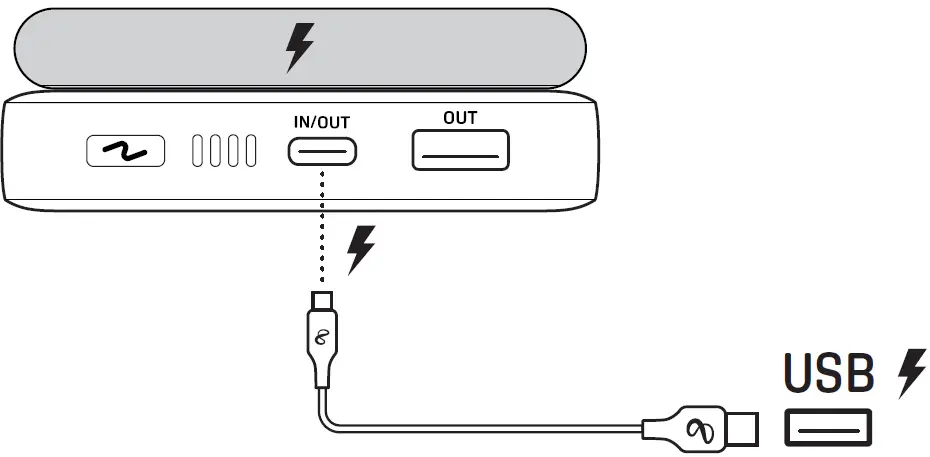 IN/OUT
OUT
USB