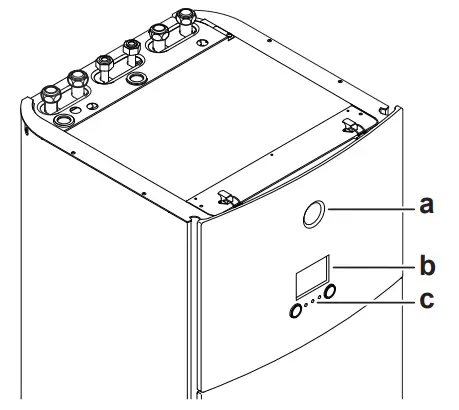 a
b
c