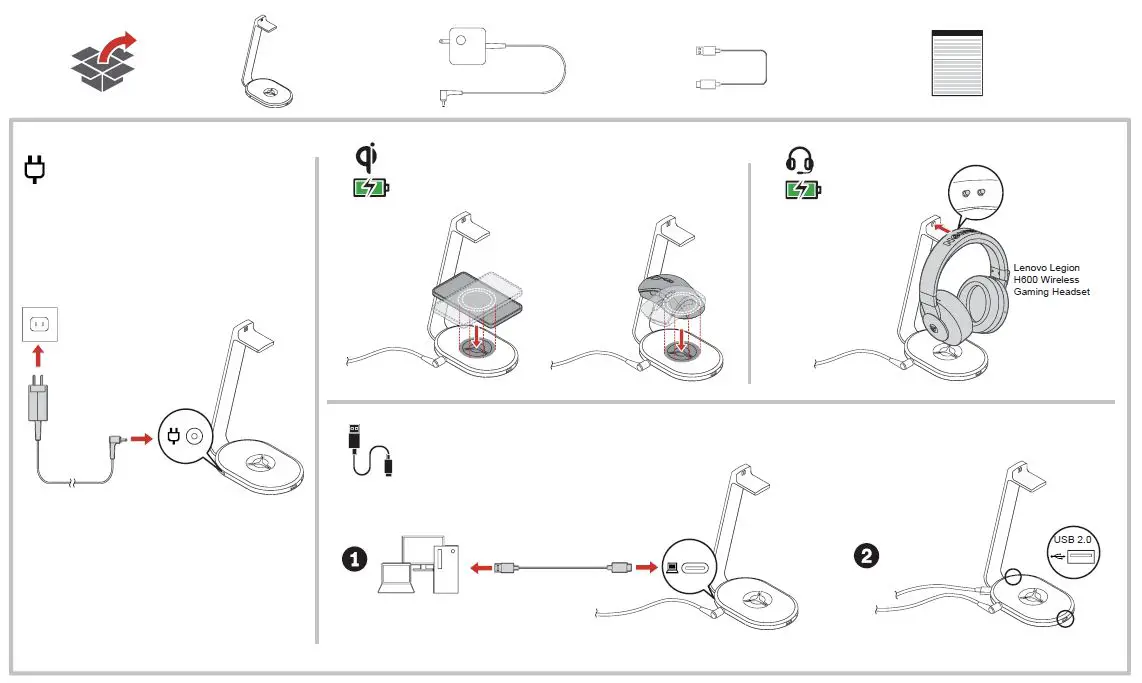 Lenovo Legion H600 Wireless Gaming Headset

1

2

USB 2.0