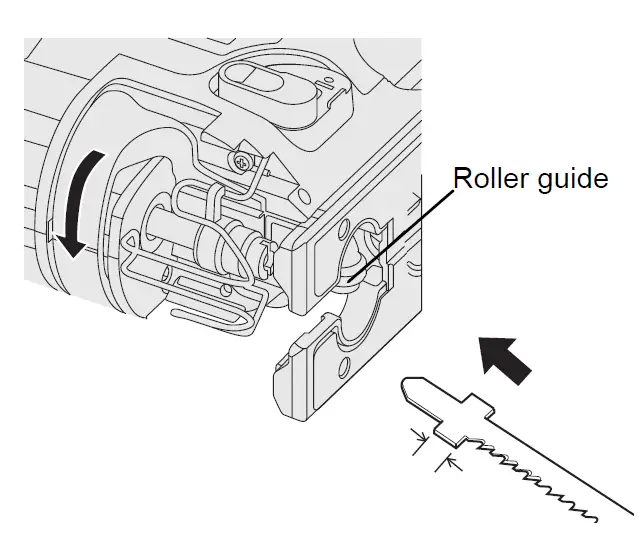 Roller guide