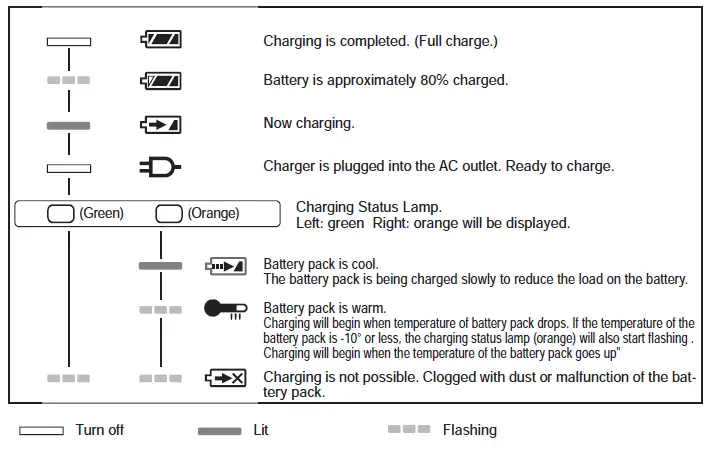 Charging is completed. (Full charge.)

Battery is approximately 80% charged.

Now charging.

Charger is plugged into the AC outlet. Ready to charge.

(Green) (Orange)

Charging Status Lamp.
Left: green Right: orange will be displayed.

Battery pack is cool.
The battery pack is being charged slowly to reduce the load on the battery.

Battery pack is warm.
Charging will begin when temperature of battery pack drops. If the temperature of the battery pack is -10° or less, the charging status lamp (orange) will also start flashing . Charging will begin when the temperature of the battery pack goes up"

Charging is not possible. Clogged with dust or malfunction of the battery pack.

Turn off Lit Flashing