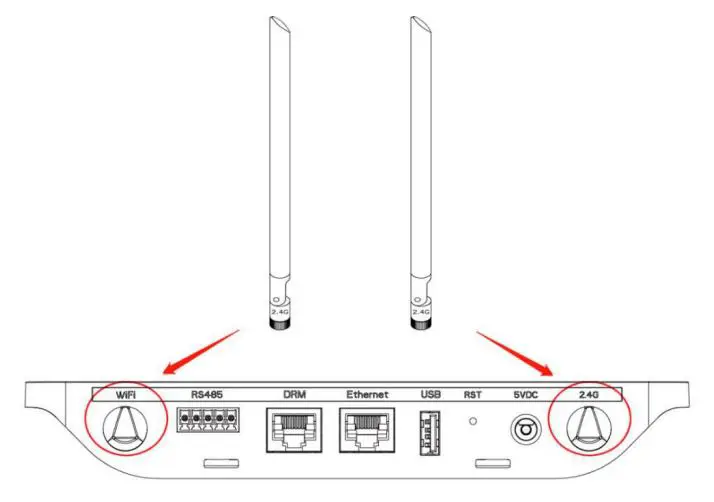 2.4G

2.4G

WiFi RS485 DRM Ethernet USB RST 5VDC 2.4G