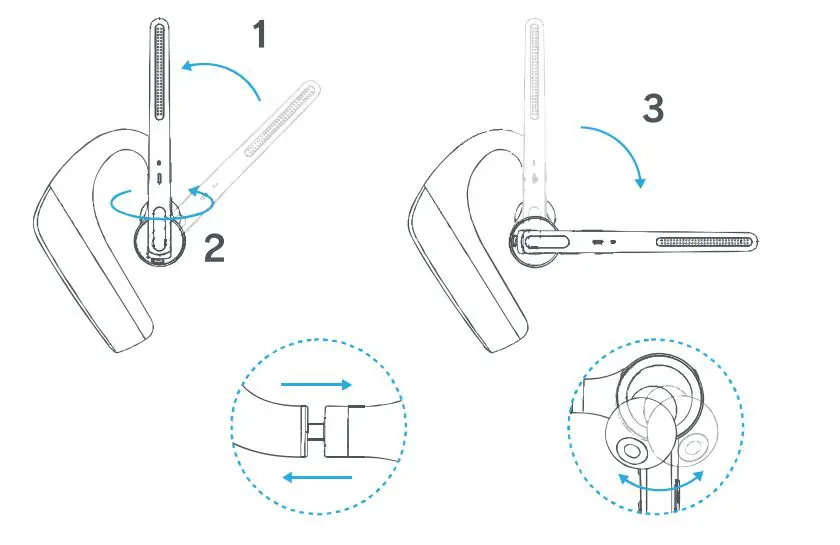 1

2

3