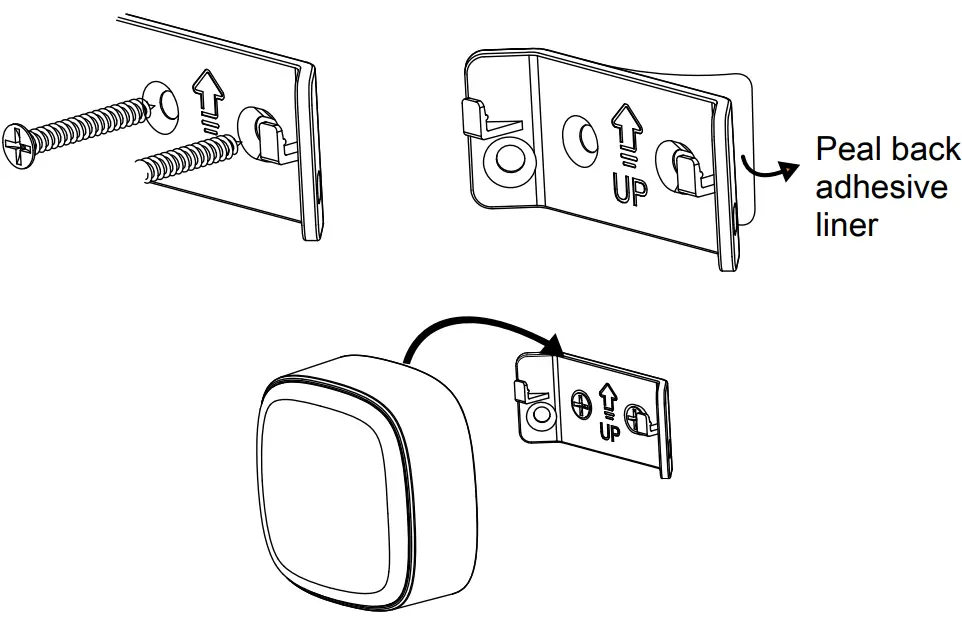 UP

Peal back adhesive liner

UP