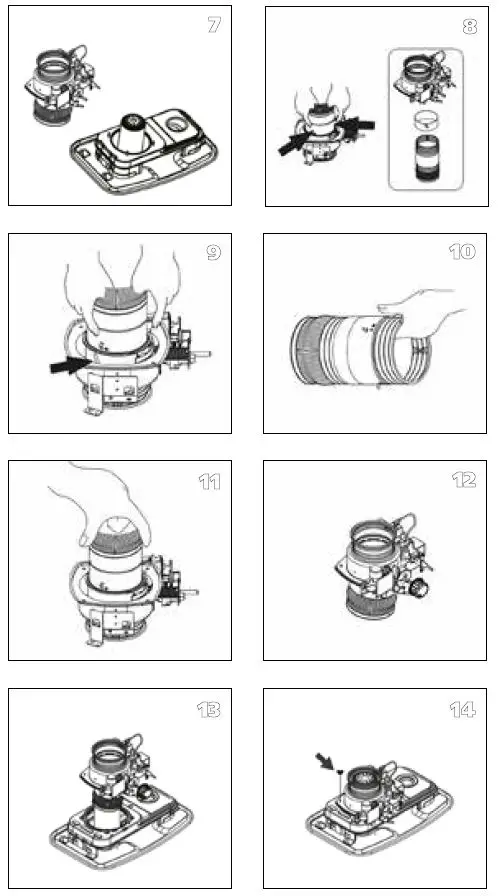 7

8

9

10

11

12

13

14