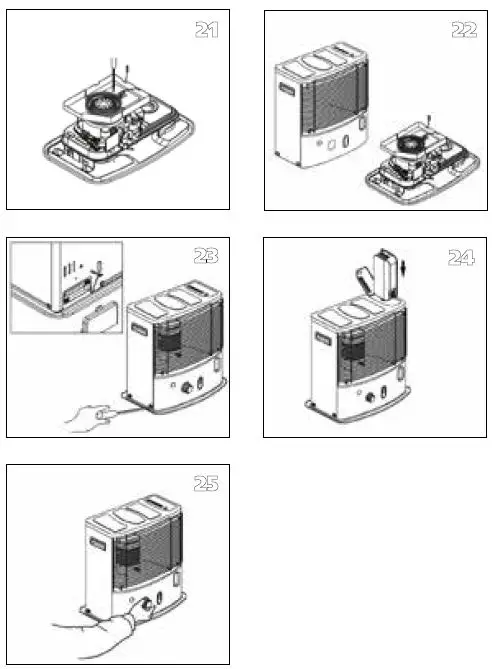 21

22

23

24

25