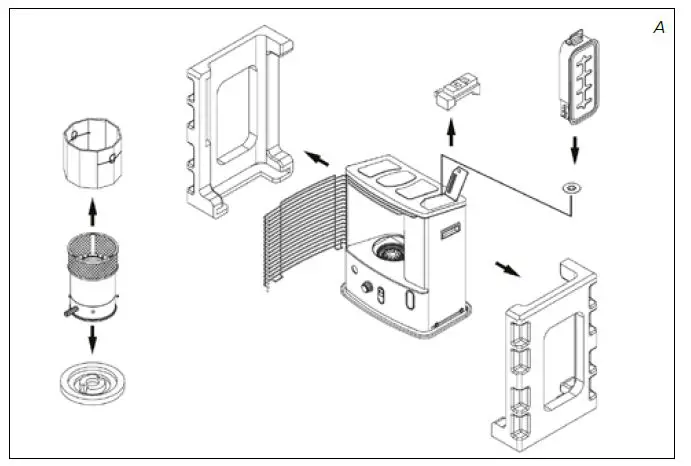 A