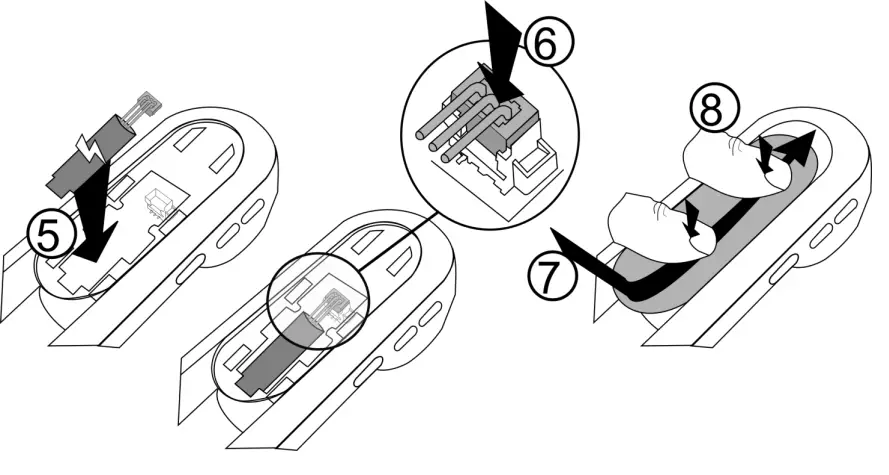 5
6
8
7