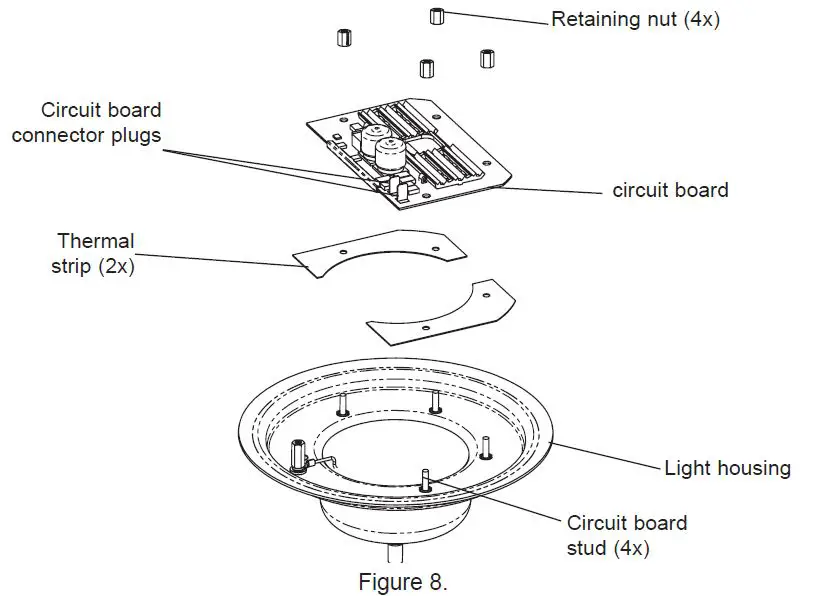 Retaining nut (4x)

Circuit board connector plugs

circuit board

Thermal strip (2x)

Light housing

Circuit board stud (4x)

Figure 8.