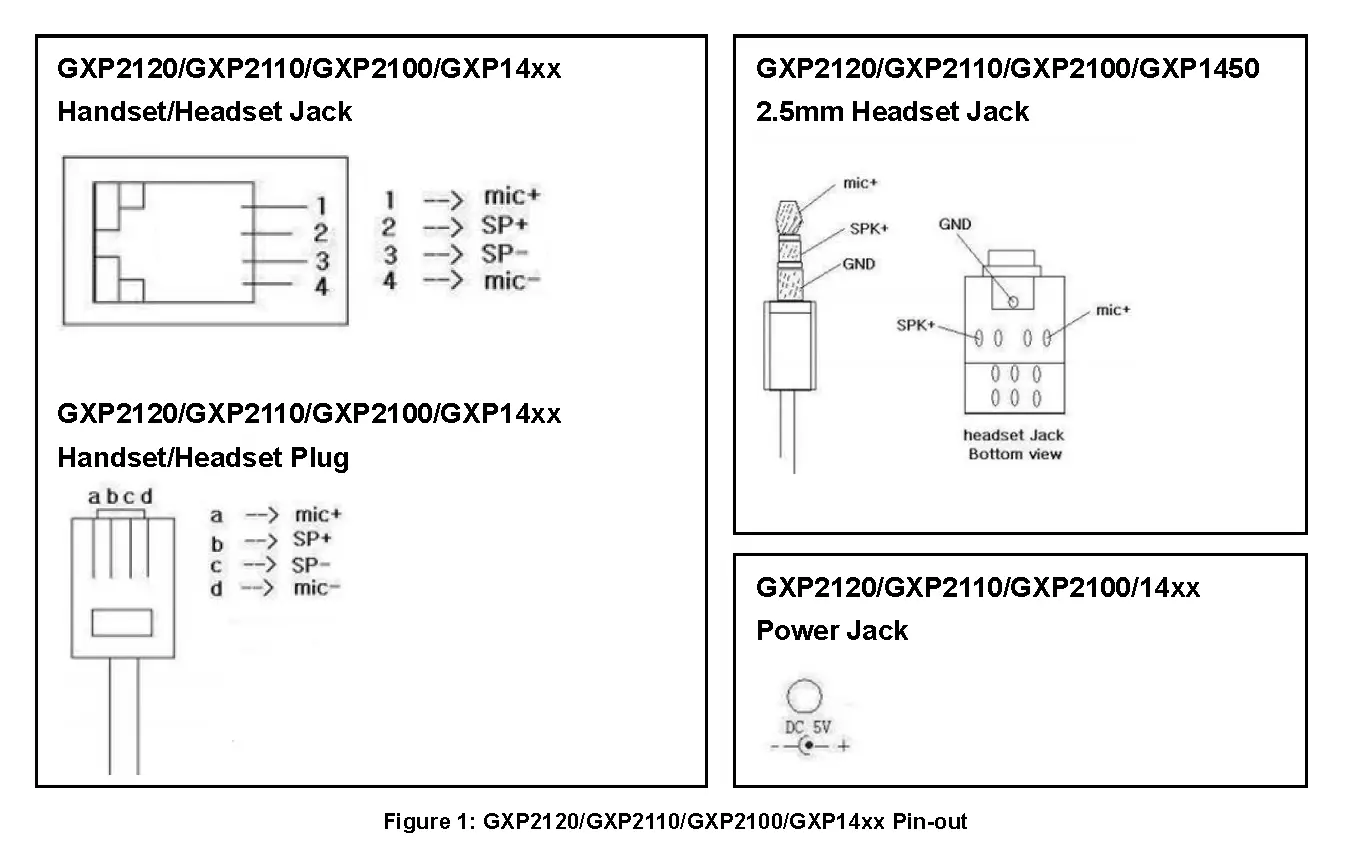 GXP2120/GXP2110/GXP2100/GXP14xx
Handset/Headset Jack

1
2
3
4

1 --> mic+
2 --> SP+
3 --> SP-
4 --> mic-

GXP2120/GXP2110/GXP2100/GXP14xx
Handset/Headset Plug

a b c d

a --> mic+
b --> SP+
c --> SP-
d --> mic-

GXP2120/GXP2110/GXP2100/GXP1450
2.5mm Headset Jack

mic+
SPK+
GND
GND
SPK+
mic+
headset Jack
Bottom view

GXP2120/GXP2110/GXP2100/14xx
Power Jack

DC 5V
- +

Figure 1: GXP2120/GXP2110/GXP2100/GXP14xx Pin-out