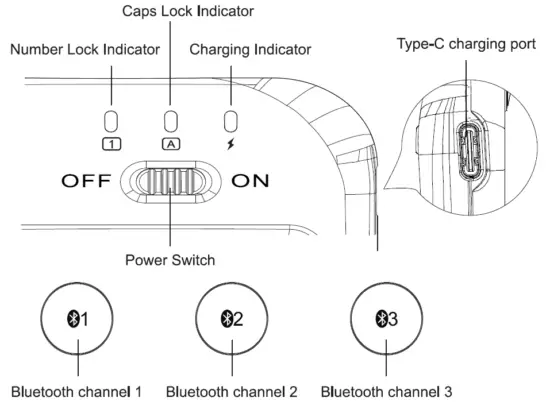 Caps Lock Indicator

Number Lock Indicator

Charging Indicator

Type-C charging port

1

A

OFF

ON

Power Switch

1

2

3

Bluetooth channel 1

Bluetooth channel 2

Bluetooth channel 3