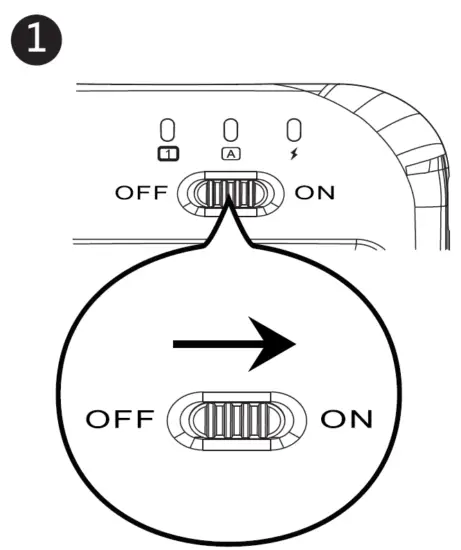 1

1 A

OFF ON

OFF ON