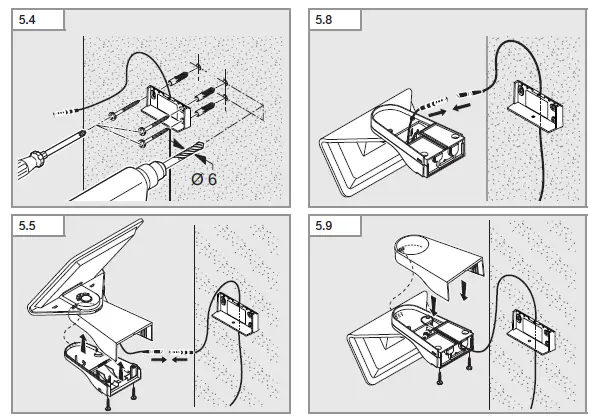 5.4

Ø 6

5.5

5.8

5.9