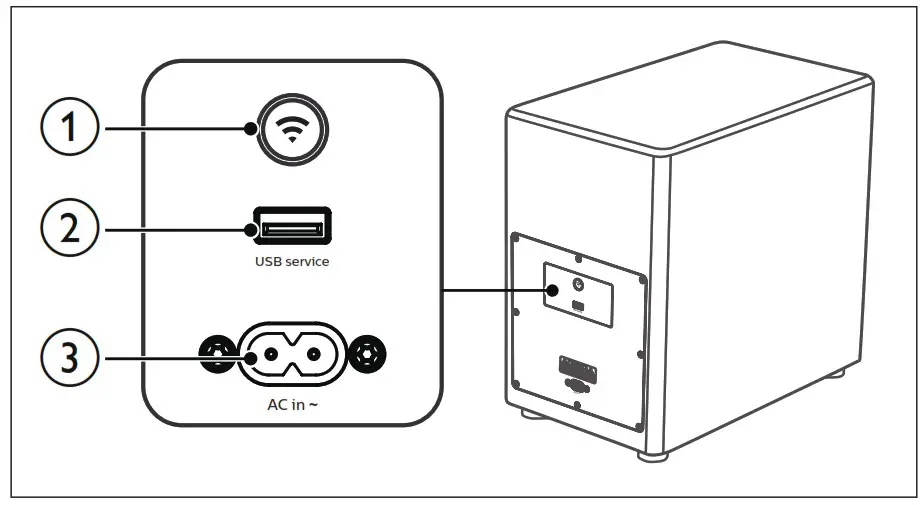 1

2

USB service

3

AC in ~