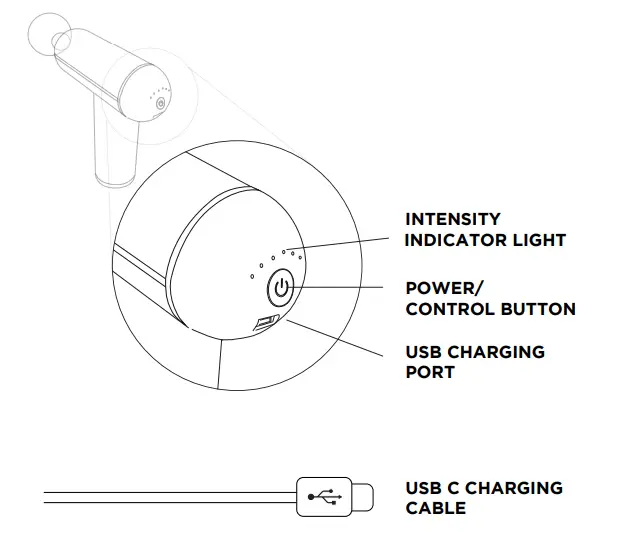 INTENSITY
INDICATOR LIGHT

POWER/
CONTROL BUTTON

USB CHARGING
PORT

USB C CHARGING
CABLE