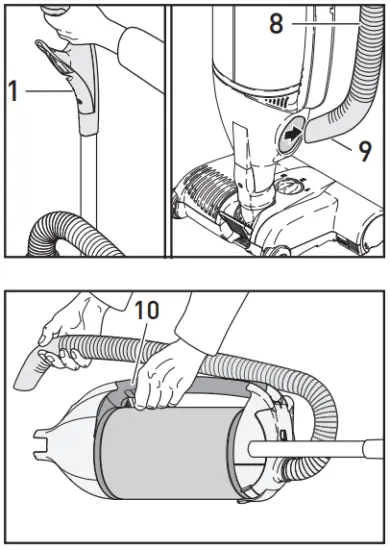 1

8

9

10