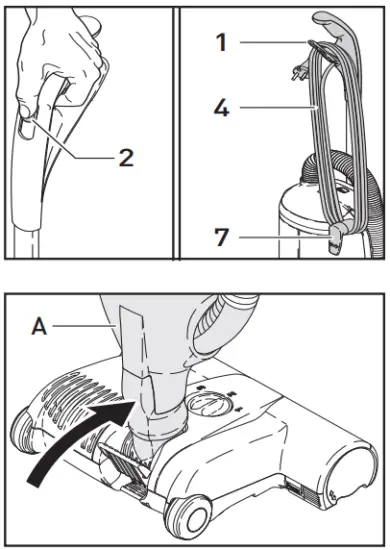 2

1

4

7

A