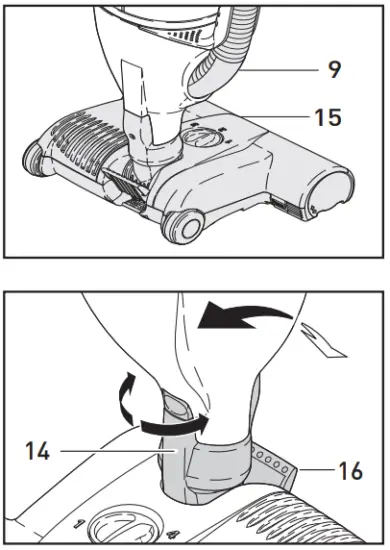 9
15
14
16
1
4