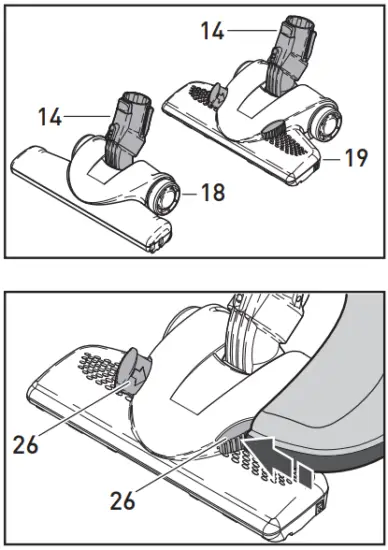 14
14
19
18
26
26