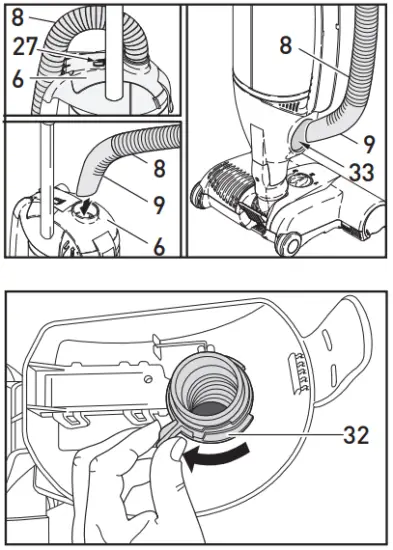 8
27
6
8
9
6
8
9
33
32