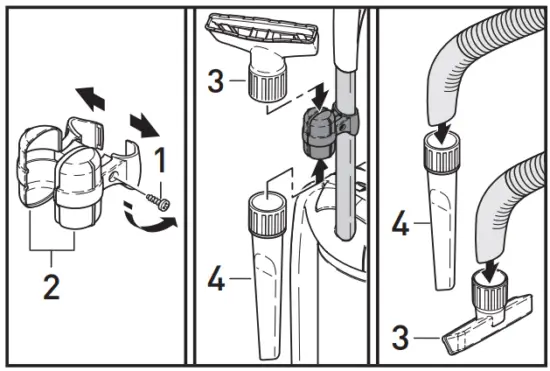 1
2
3
4
4
3