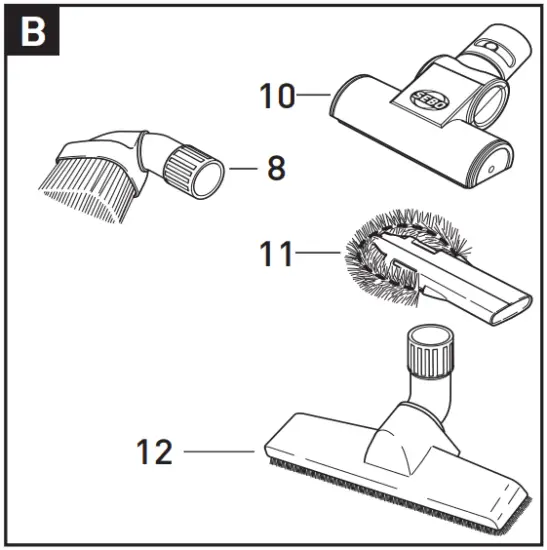 B

10

SEBO

8

11

12