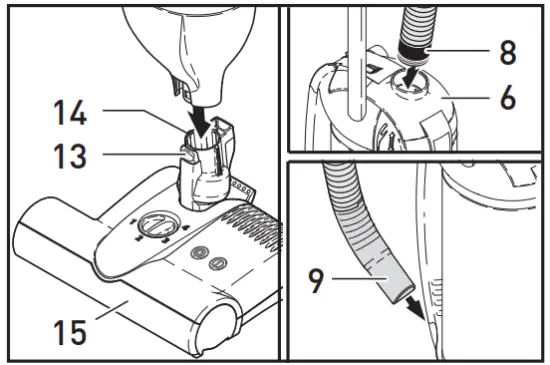 14
13
15
8
6
9