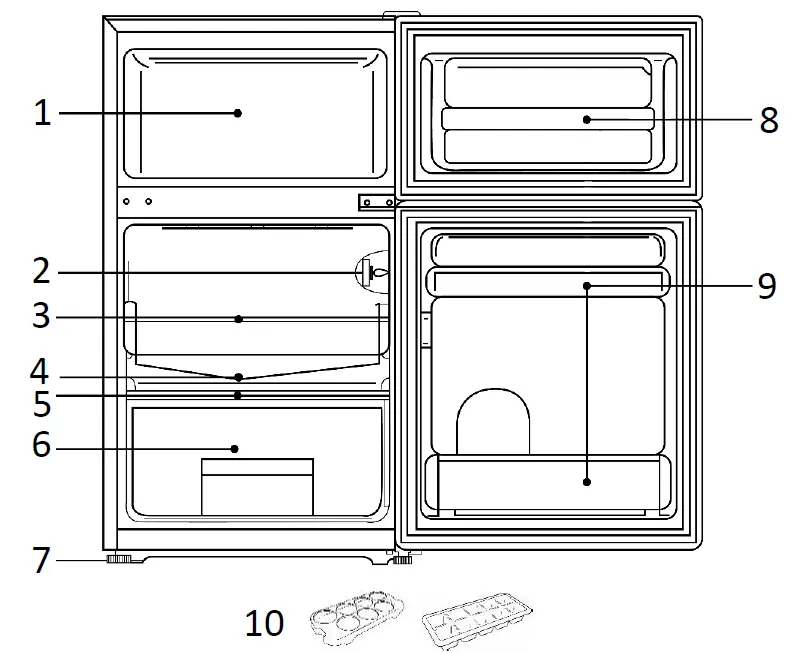 1
2
3
4
5
6
7
8
9
10