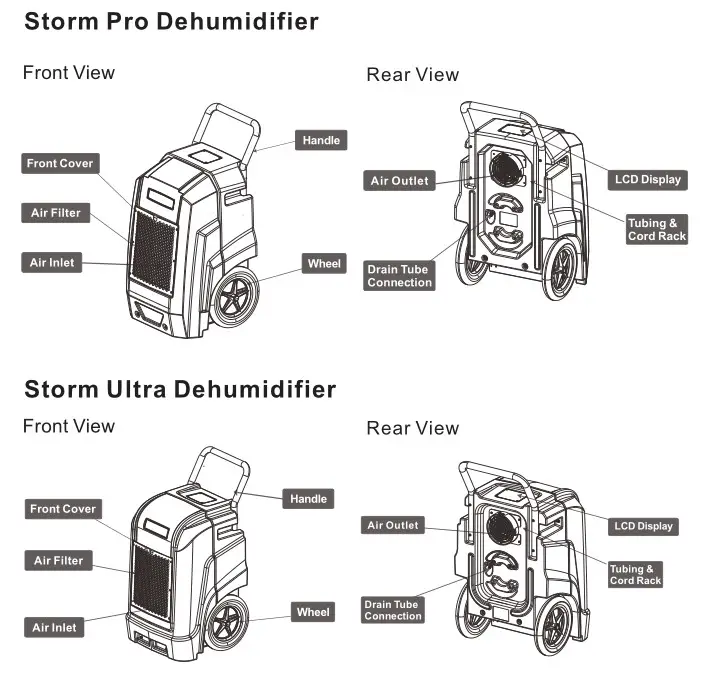 Storm Pro Dehumidifier

Front View

Front Cover

Air Filter

Air Inlet

Handle

Wheel

Rear View

Air Outlet

Drain Tube Connection

LCD Display

Tubing & Cord Rack

Storm Ultra Dehumidifier

Front View

Front Cover

Air Filter

Air Inlet

Handle

Wheel

Rear View

Air Outlet

Drain Tube Connection

LCD Display

Tubing & Cord Rack