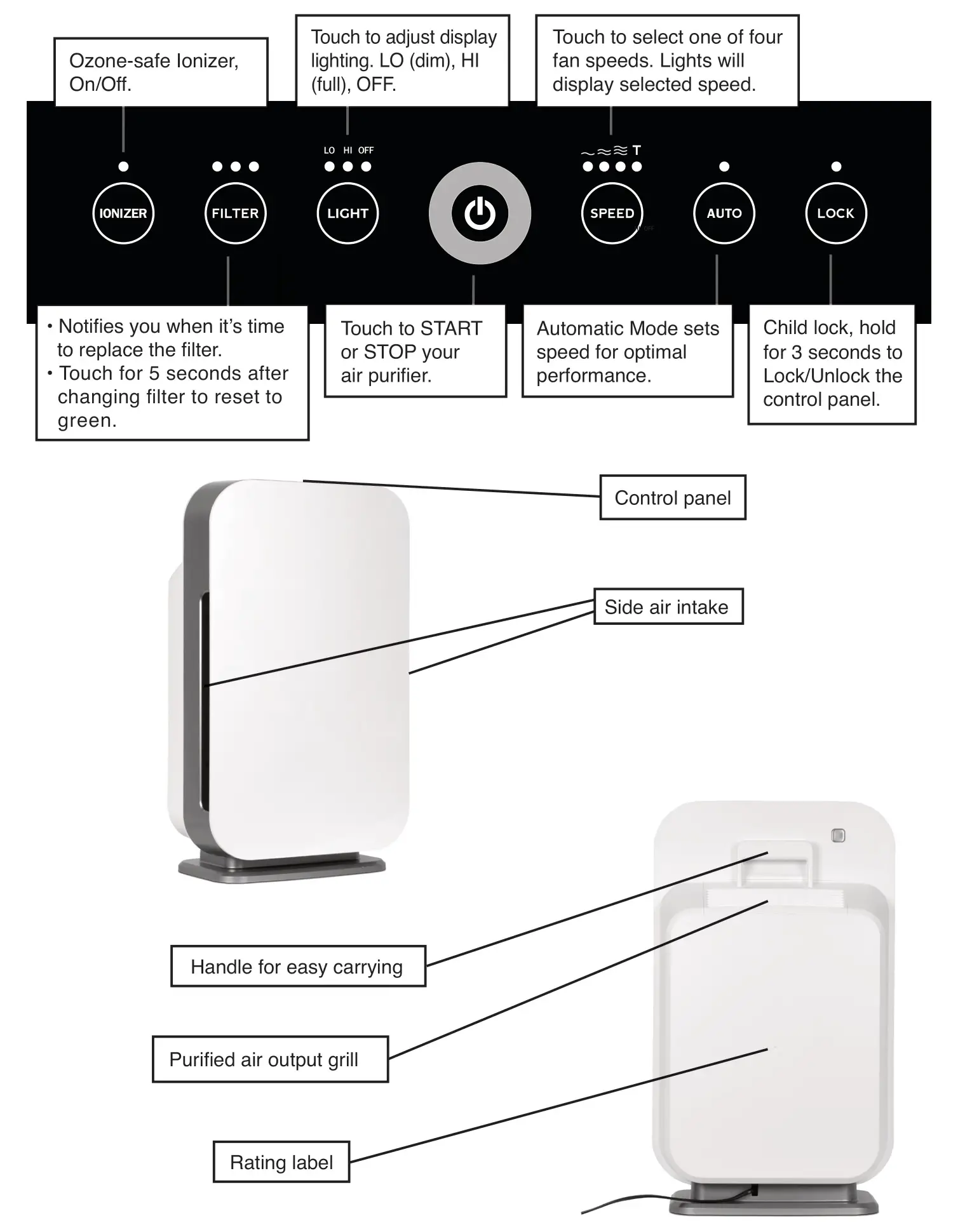 Ozone-safe Ionizer, On/Off.

Touch to adjust display lighting. LO (dim), HI (full), OFF.

Touch to select one of four fan speeds. Lights will display selected speed.

LO HI OFF

T

IONIZER

FILTER

LIGHT

SPEED

AUTO

LOCK

• Notifies you when it's time to replace the filter.
• Touch for 5 seconds after changing filter to reset to green.

Touch to START or STOP your air purifier.

Automatic Mode sets speed for optimal performance.

Child lock, hold for 3 seconds to Lock/Unlock the control panel.

Control panel

Side air intake

Handle for easy carrying

Purified air output grill

Rating label