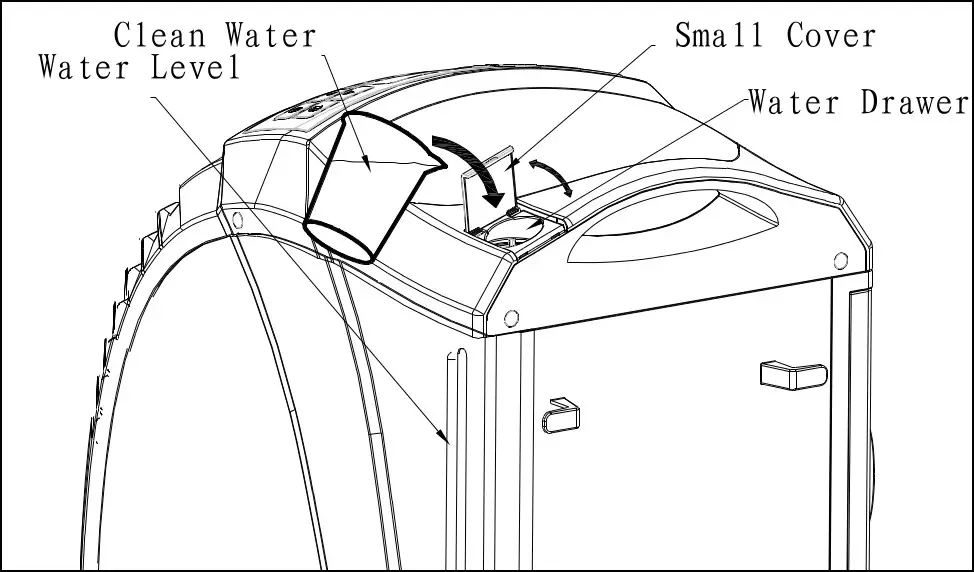 Clean Water
Water Level
Small Cover
Water Drawer