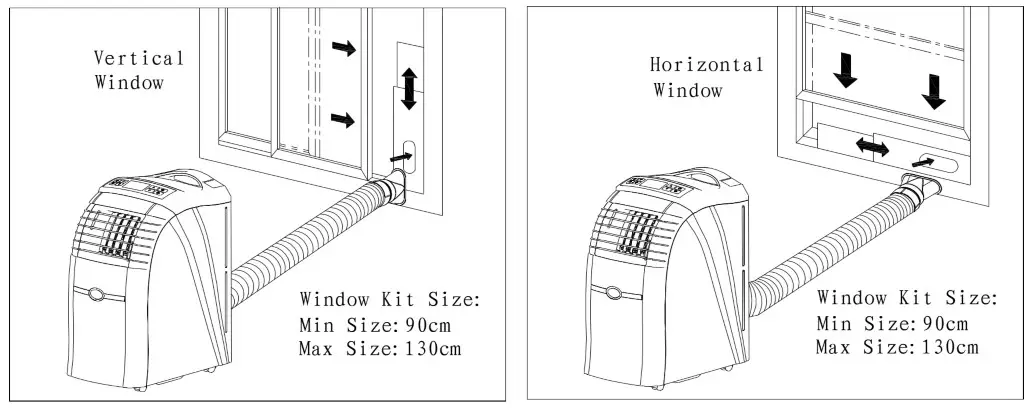 Vertical Window

Window Kit Size:
Min Size: 90cm
Max Size: 130cm

Horizontal Window

Window Kit Size:
Min Size: 90cm
Max Size: 130cm