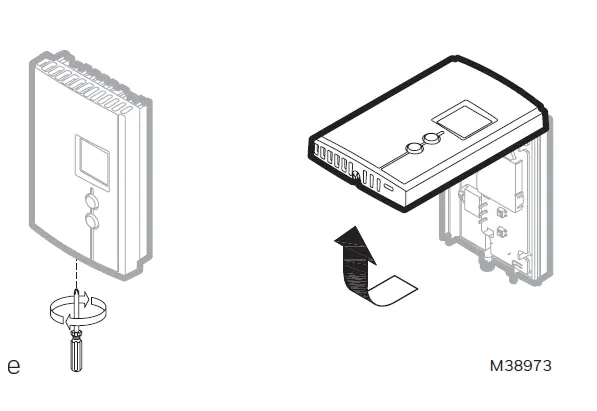 e

M38973