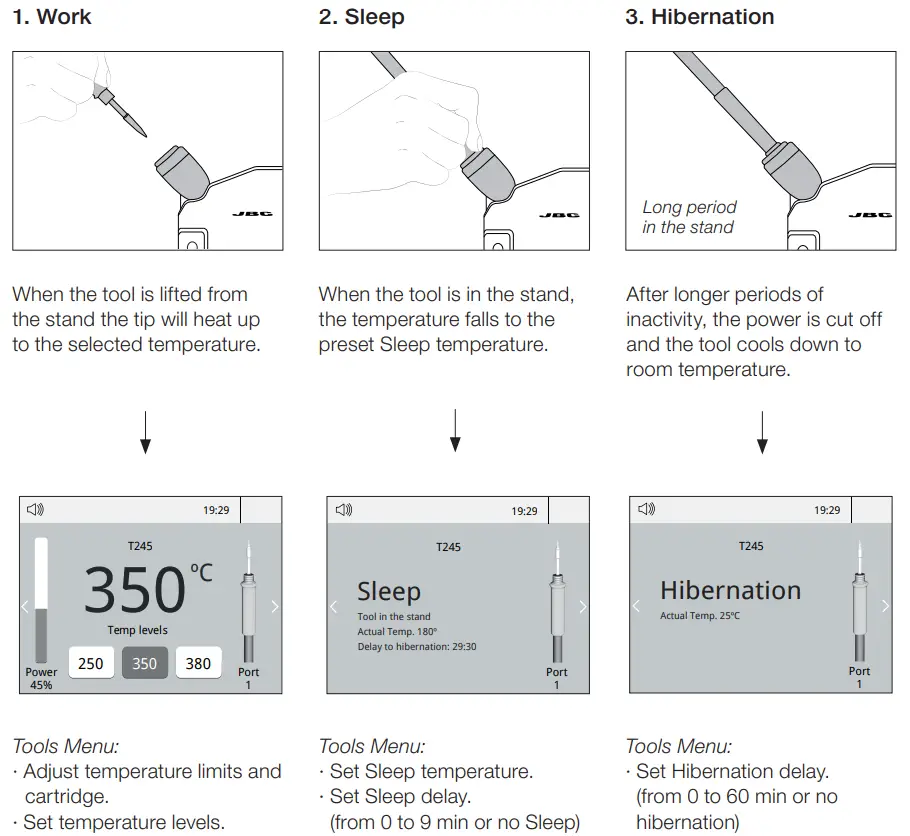 1. Work

JBC

When the tool is lifted from the stand the tip will heat up to the selected temperature.

19:29

T245

350 °C

Temp levels

250 350 380

Power 45%

Port 1

Tools Menu:
· Adjust temperature limits and cartridge.
· Set temperature levels.

2. Sleep

JBC

When the tool is in the stand, the temperature falls to the preset Sleep temperature.

19:29

T245

Sleep

Tool in the stand
Actual Temp. 180°
Delay to hibernation: 29:30

Port 1

Tools Menu:
· Set Sleep temperature.
· Set Sleep delay. (from 0 to 9 min or no Sleep)

3. Hibernation

Long period in the stand

JBC

After longer periods of inactivity, the power is cut off and the tool cools down to room temperature.

19:29

T245

Hibernation

Actual Temp. 25°C

Port 1

Tools Menu:
· Set Hibernation delay. (from 0 to 60 min or no hibernation)