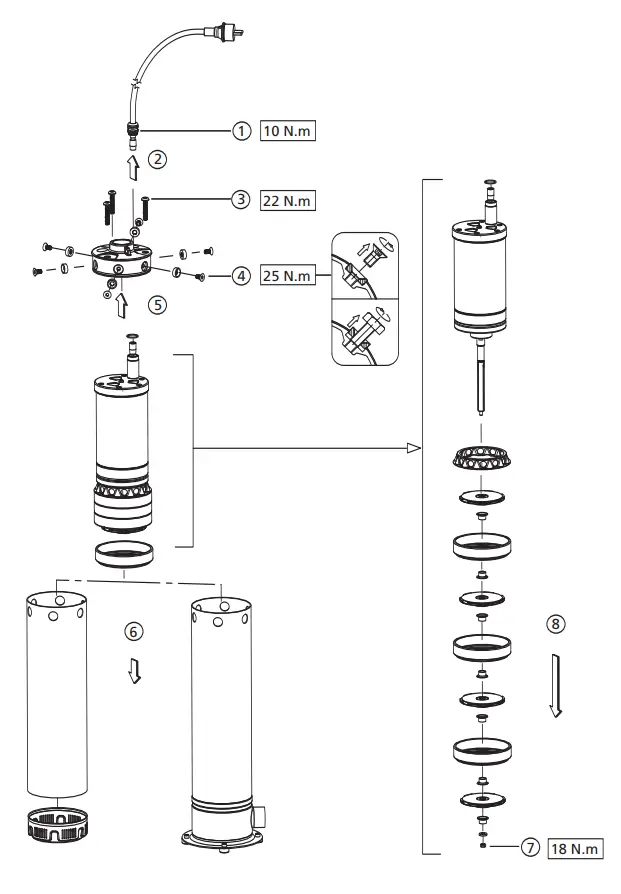 1 10 N.m
2
3 22 N.m
4 25 N.m
5
6
8
7 18 N.m